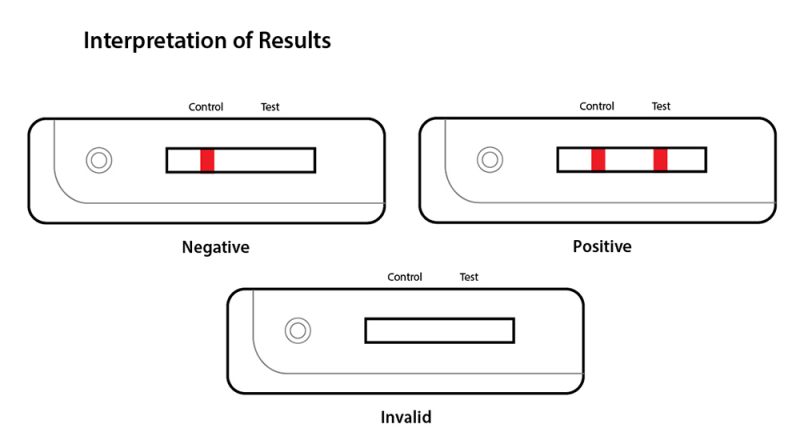 Interpretation of Results

Control Test

Negative

Control Test

Positive

Control Test

Invalid